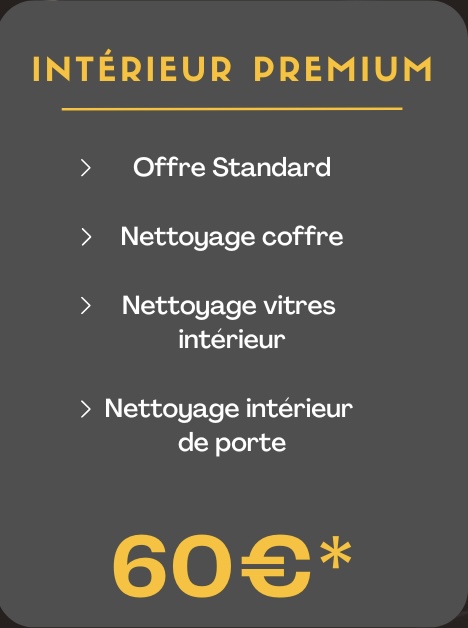 INTÉRIEUR PREMIUM

> Offre Standard

> Nettoyage coffre

> Nettoyage vitres intérieur

> Nettoyage intérieur de porte

60€*